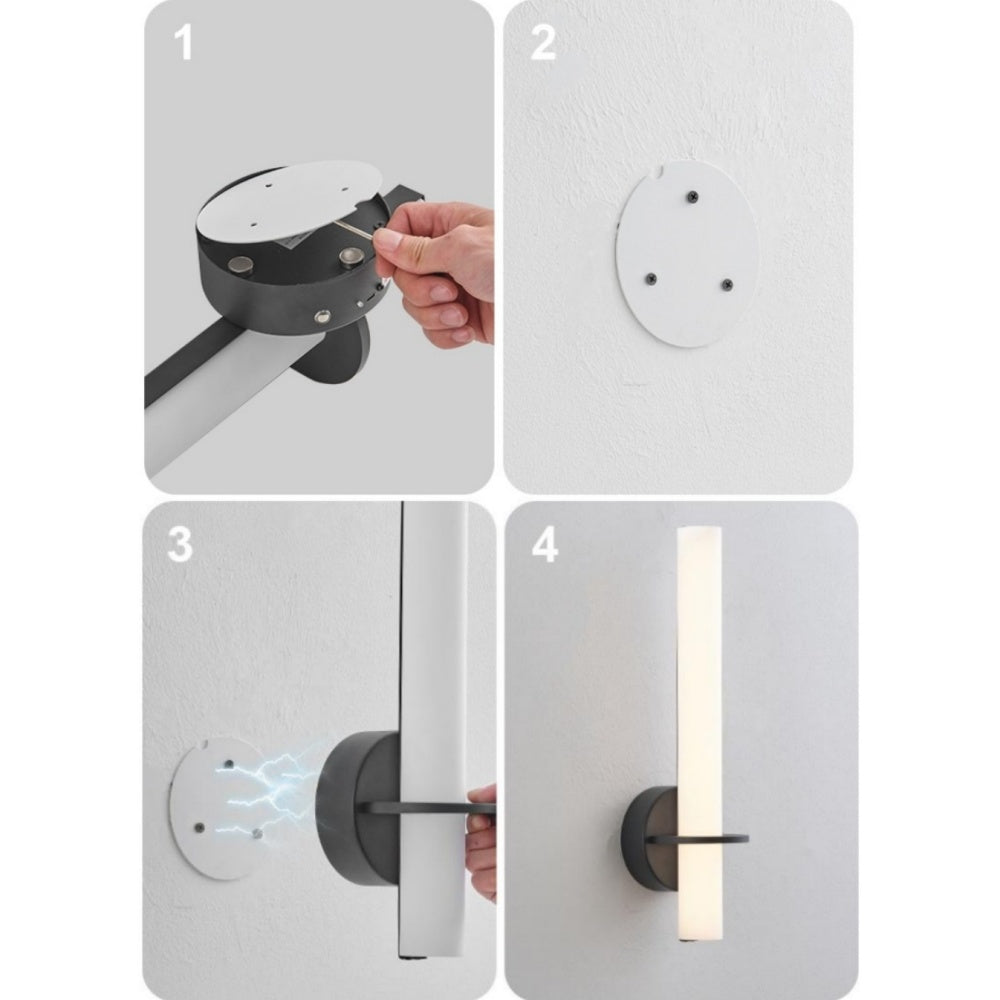 1

2

3

4