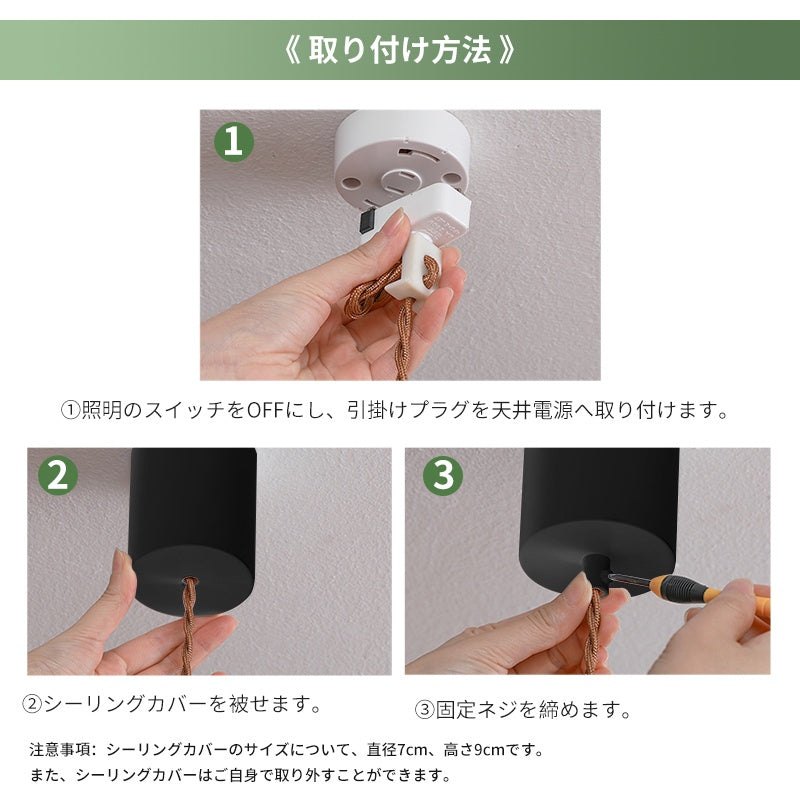 《 取り付け方法 》

1

①照明のスイッチをOFFにし、引掛けプラグを天井電源へ取り付けます。

2

3

②シーリングカバーを被せます。

③固定ネジを締めます。

注意事項：シーリングカバーのサイズについて、直径7cm、高さ9cmです。
また、シーリングカバーはご自身で取り外すことができます。