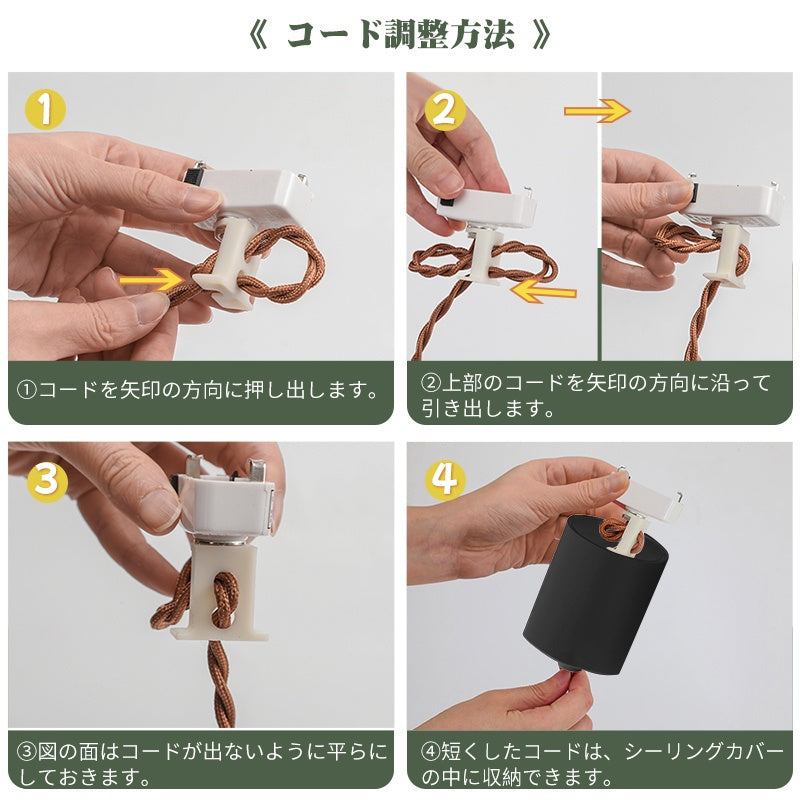 《 コード調整方法 》

1

①コードを矢印の方向に押し出します。

2

②上部のコードを矢印の方向に沿って引き出します。

3

③図の面はコードが出ないように平らにしておきます。

4

④短くしたコードは、シーリングカバーの中に収納できます。