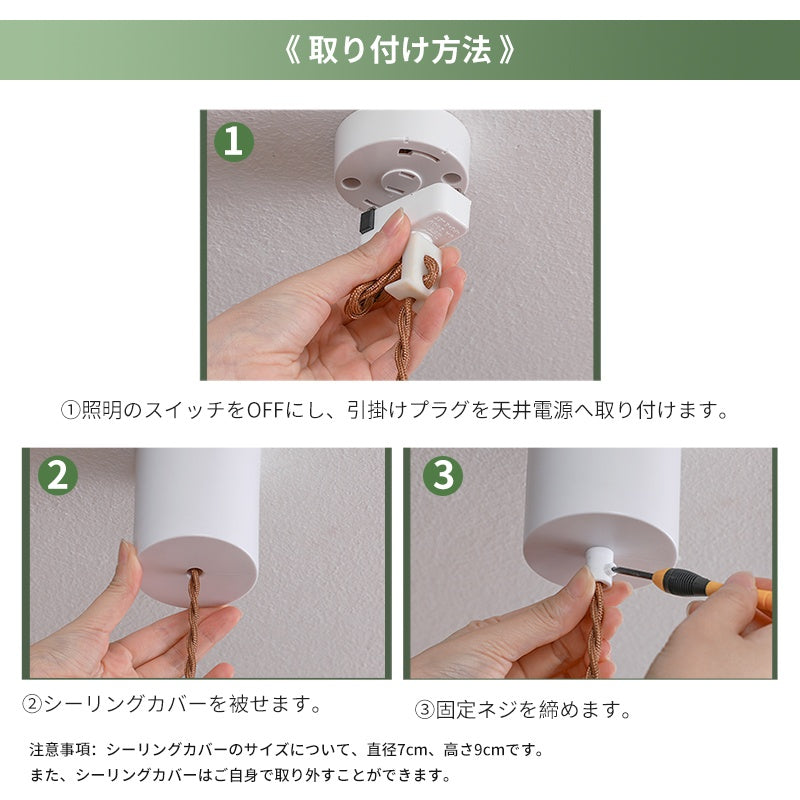 《 取り付け方法 》

1

①照明のスイッチをOFFにし、引掛けプラグを天井電源へ取り付けます。

2

3

②シーリングカバーを被せます。

③固定ネジを締めます。

注意事項：シーリングカバーのサイズについて、直径7cm、高さ9cmです。
また、シーリングカバーはご自身で取り外すことができます。