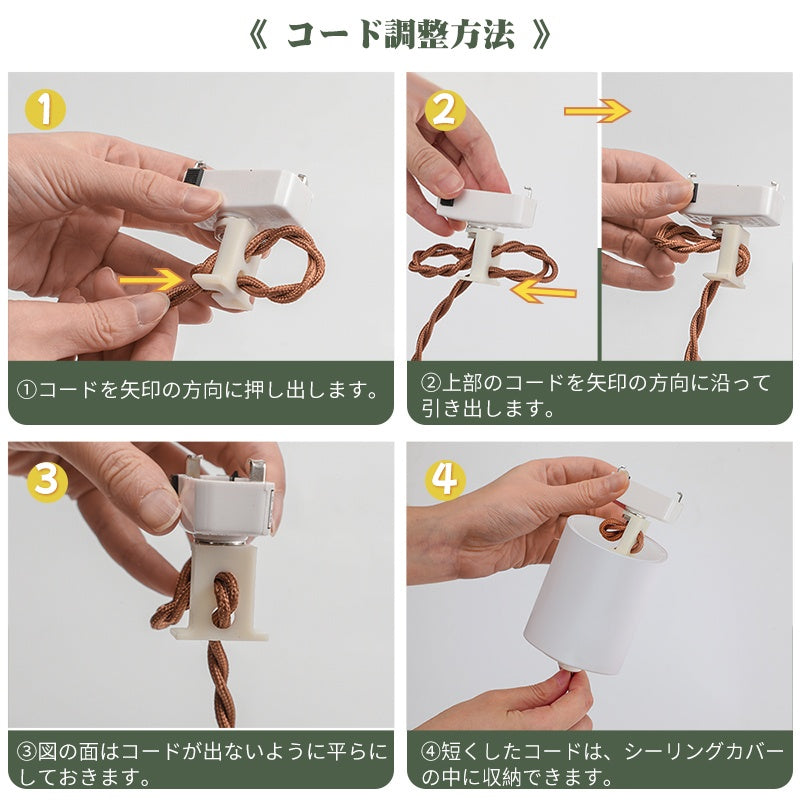 《 コード調整方法 》

1

①コードを矢印の方向に押し出します。

2

②上部のコードを矢印の方向に沿って引き出します。

3

③図の面はコードが出ないように平らにしておきます。

4

④短くしたコードは、シーリングカバーの中に収納できます。