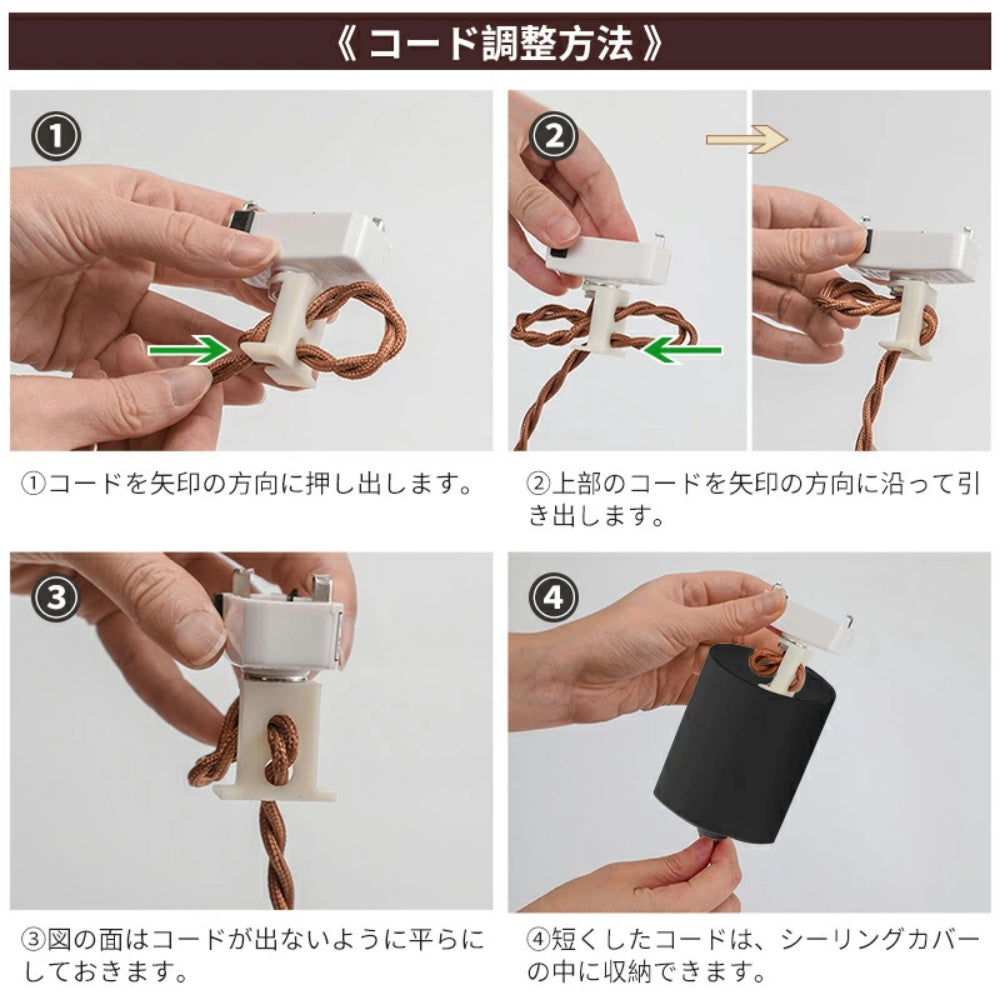 《 コード調整方法 》

①

①コードを矢印の方向に押し出します。

②

②上部のコードを矢印の方向に沿って引き出します。

③

③図の面はコードが出ないように平らにしておきます。

④

④短くしたコードは、シーリングカバーの中に収納できます。