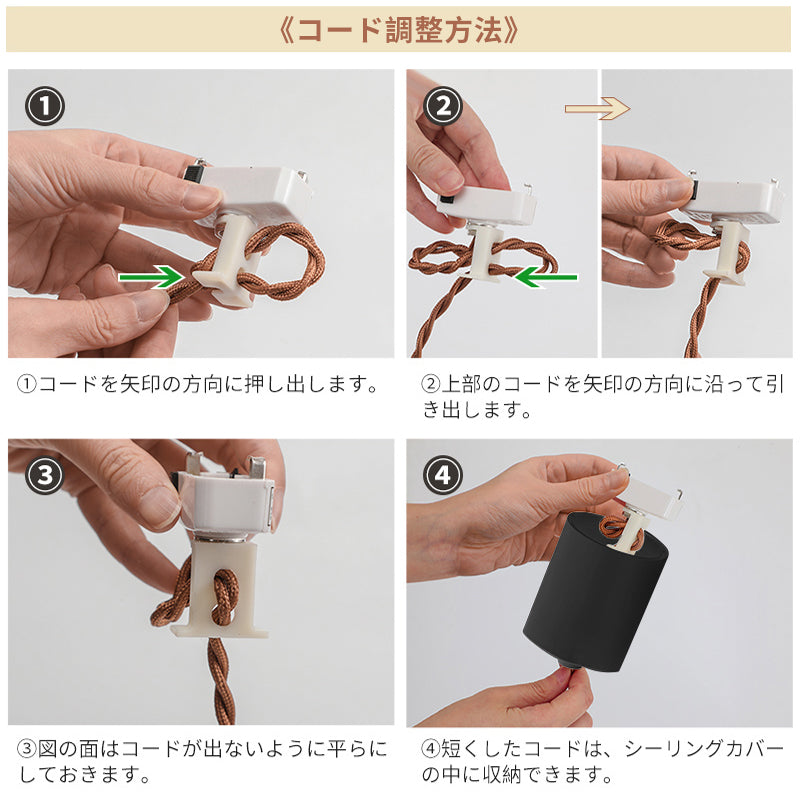 《コード調整方法》

①

①コードを矢印の方向に押し出します。

②

②上部のコードを矢印の方向に沿って引き出します。

③

③図の面はコードが出ないように平らにしておきます。

④

④短くしたコードは、シーリングカバーの中に収納できます。