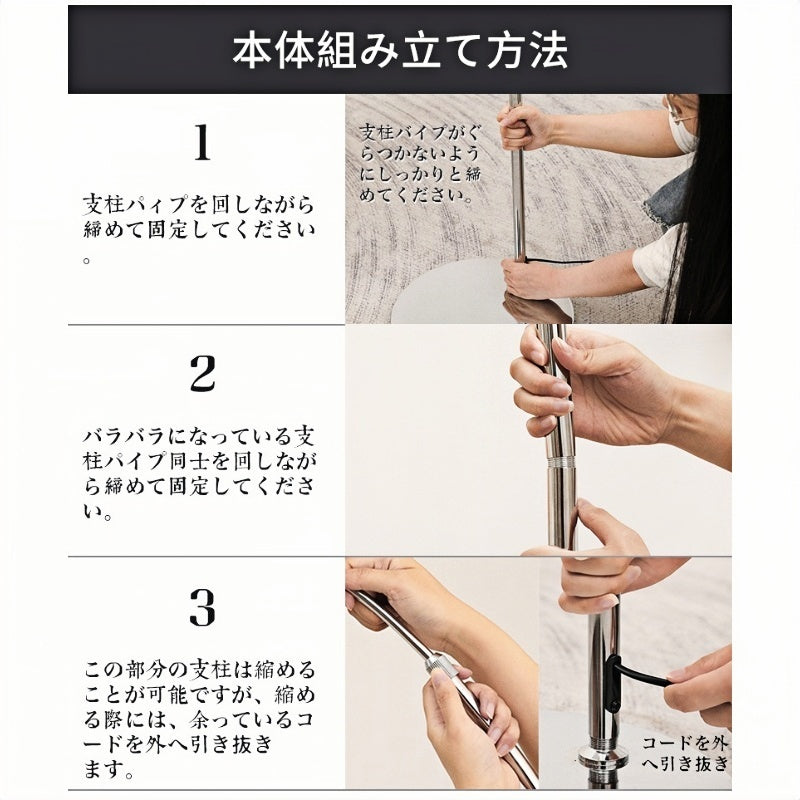 本体組み立て方法

1

支柱パイプを回しながら締めて固定してください。

支柱パイプがぐらつかないようにしっかりと締めてください。

2

バラバラになっている支柱パイプ同士を回しながら締めて固定してください。

3

この部分の支柱は縮めることが可能ですが、縮める際には、余っているコードを外へ引き抜きます。

コードを外へ引き抜き