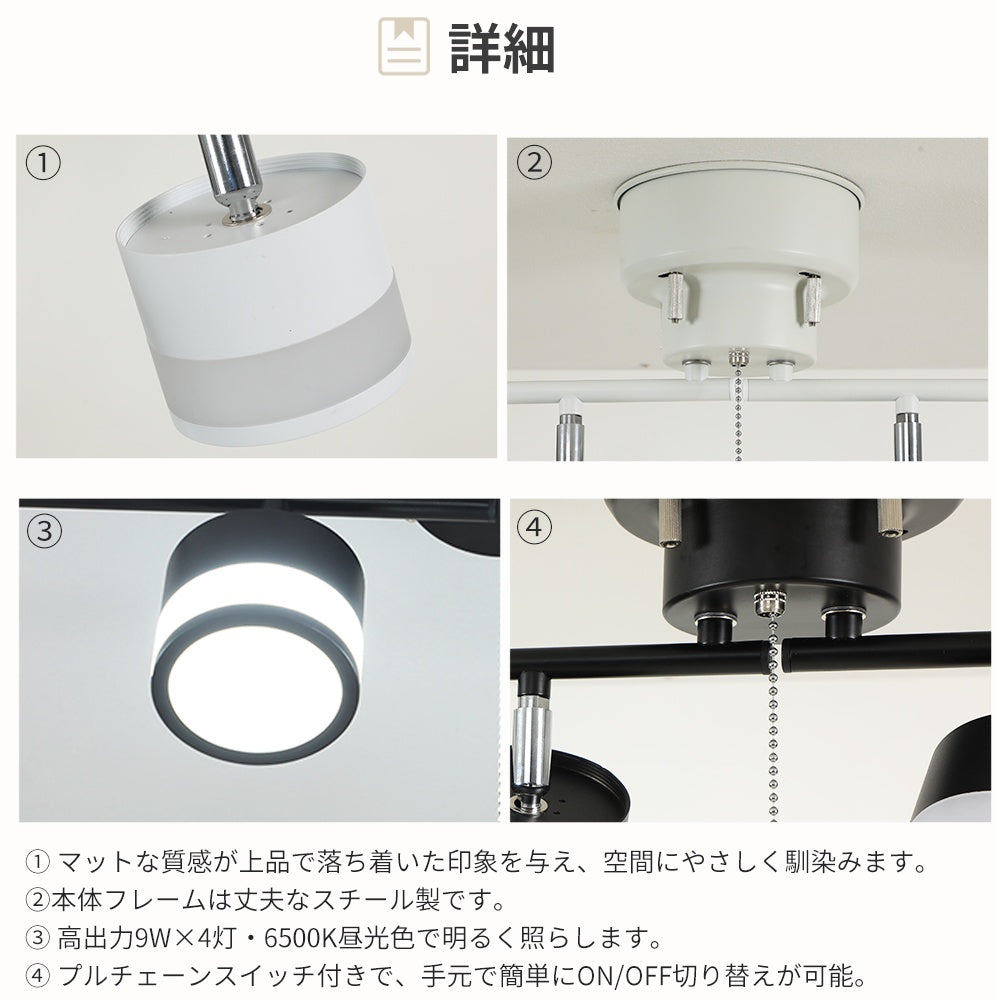 詳細

①

②

③

④

① マットな質感が上品で落ち着いた印象を与え、空間にやさしく馴染みます。
②本体フレームは丈夫なスチール製です。
③ 高出力9W×4灯・6500K昼光色で明るく照らします。
④ プルチェーンスイッチ付きで、手元で簡単にON/OFF切り替えが可能。